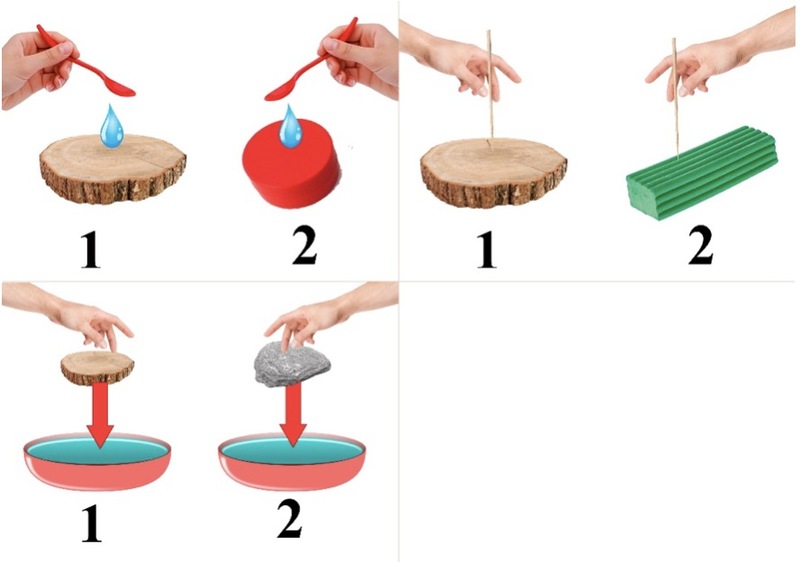 1 2

1 2

1 2