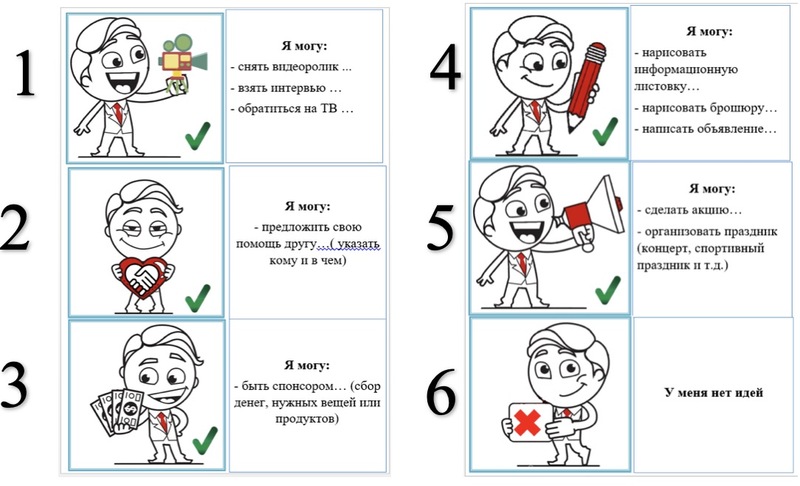 1

Я могу:

- снять видеоролик ...

- взять интервью ...

- обратиться на ТВ ...

2

Я могу:

- предложить свою помощь другу...( указать кому и в чем)

3

Я могу:

- быть спонсором... (сбор денег, нужных вещей или продуктов)

4

Я могу:

- нарисовать информационную листовку...

- нарисовать брошюру...

- написать объявление...

5

Я могу:

- сделать акцию...

- организовать праздник (концерт, спортивный праздник и т.д.)

6

У меня нет идей