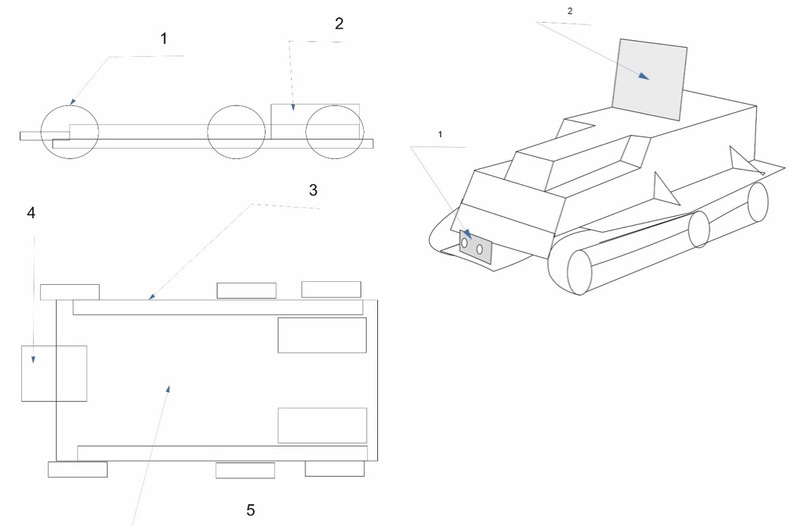 1

2

3

4

5

2

1